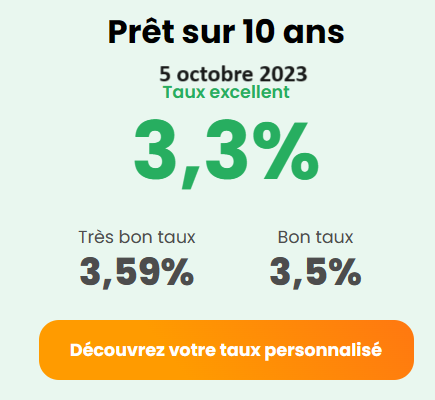 Prêt sur 10 ans

5 octobre 2023
Taux excellent

3,3%

Très bon taux
3,59%

Bon taux
3,5%

Découvrez votre taux personnalisé