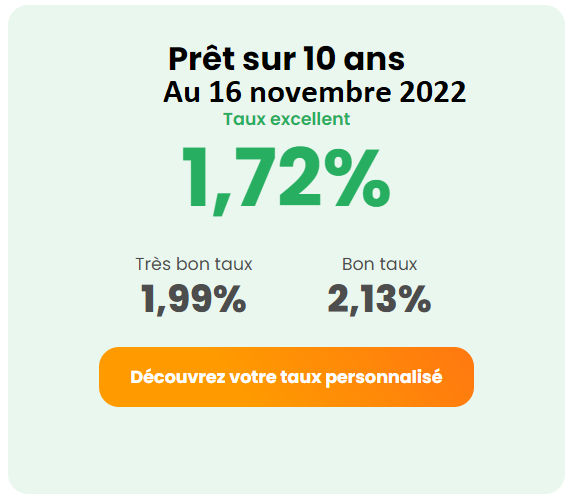 Prêt sur 10 ans
Au 16 novembre 2022

Taux excellent
1,72%

Très bon taux
1,99%

Bon taux
2,13%

Découvrez votre taux personnalisé