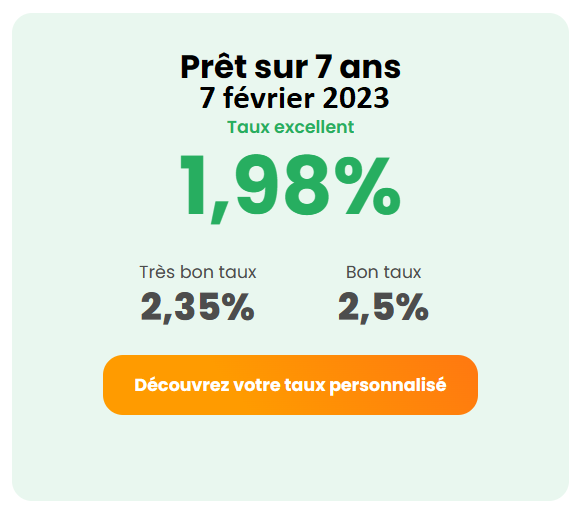 Prêt sur 7 ans
7 février 2023
Taux excellent
1,98%

Très bon taux
2,35%

Bon taux
2,5%

Découvrez votre taux personnalisé